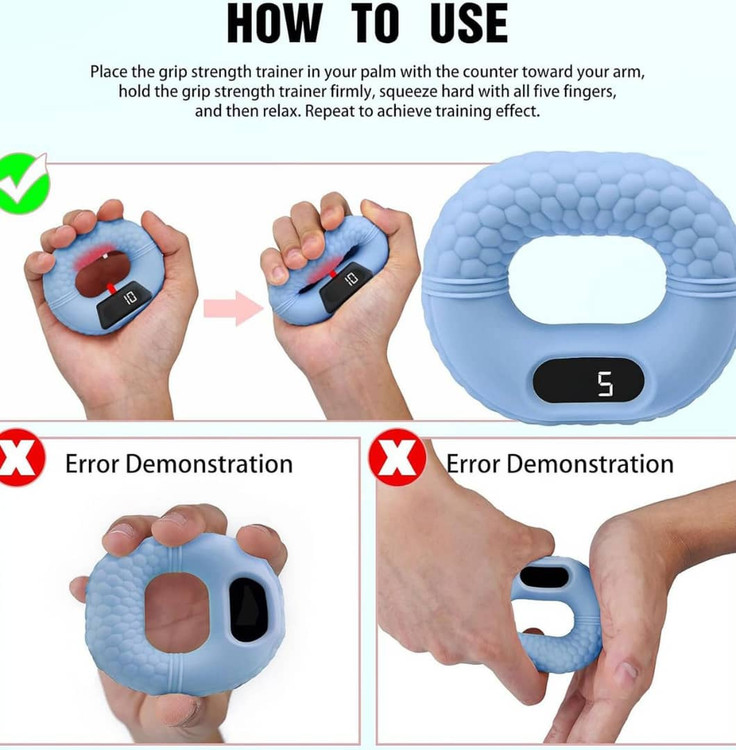 HOW TO USE

Place the grip strength trainer in your palm with the counter toward your arm, hold the grip strength trainer firmly, squeeze hard with all five fingers, and then relax. Repeat to achieve training effect.

10

10

5

Error Demonstration

Error Demonstration