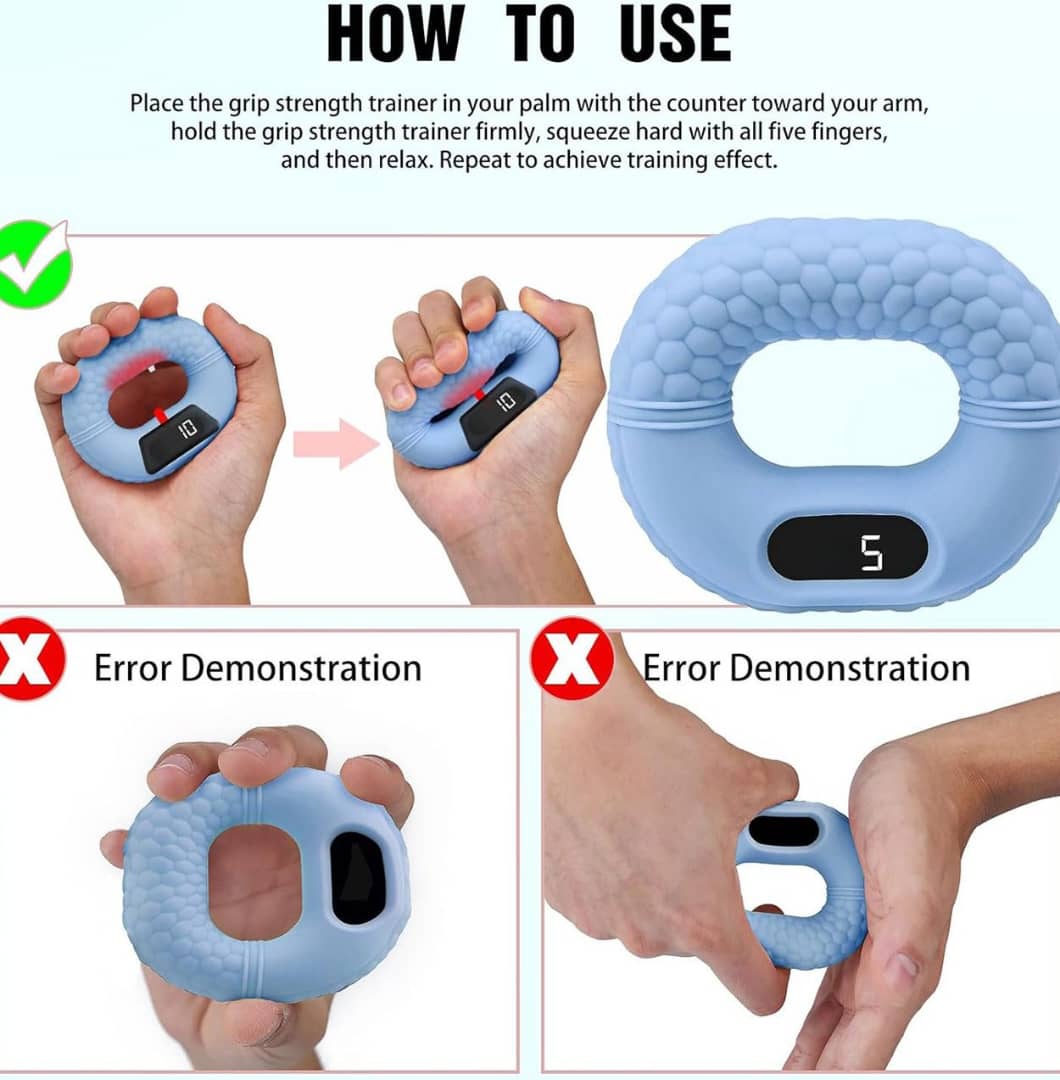 HOW TO USE

Place the grip strength trainer in your palm with the counter toward your arm, hold the grip strength trainer firmly, squeeze hard with all five fingers, and then relax. Repeat to achieve training effect.

10

10

5

Error Demonstration

Error Demonstration