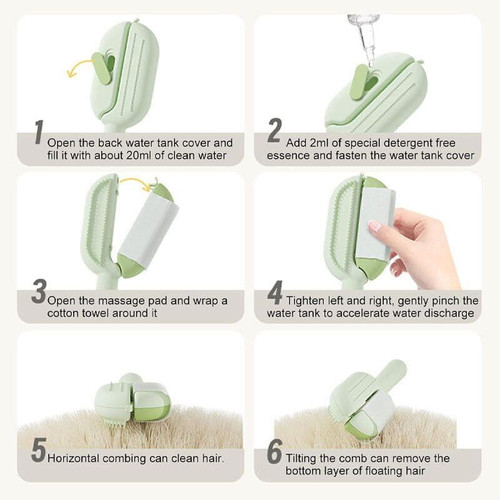 1 Open the back water tank cover and fill it with about 20ml of clean water

2 Add 2ml of special detergent free essence and fasten the water tank cover

3 Open the massage pad and wrap a cotton towel around it

4 Tighten left and right, gently pinch the water tank to accelerate water discharge

5 Horizontal combing can clean hair.

6 Tilting the comb can remove the bottom layer of floating hair